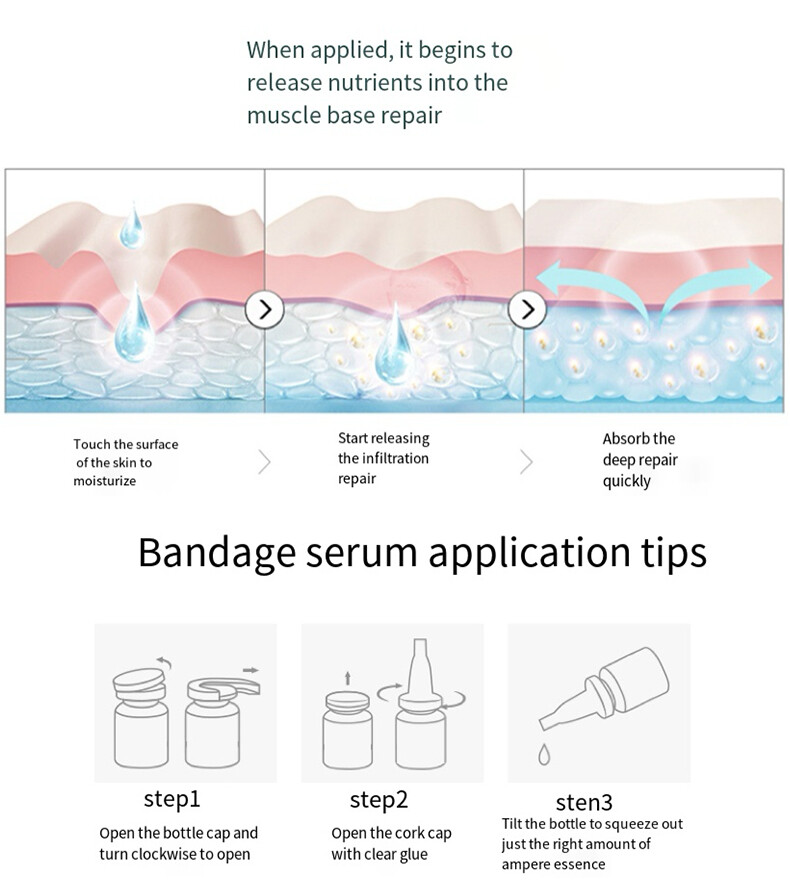 When applied, it begins to release nutrients into the muscle base repair

Touch the surface of the skin to moisturize

Start releasing the infiltration repair

Absorb the deep repair quickly

Bandage serum application tips

step1
Open the bottle cap and turn clockwise to open

step2
Open the cork cap with clear glue

sten3
Tilt the bottle to squeeze out just the right amount of ampere essence