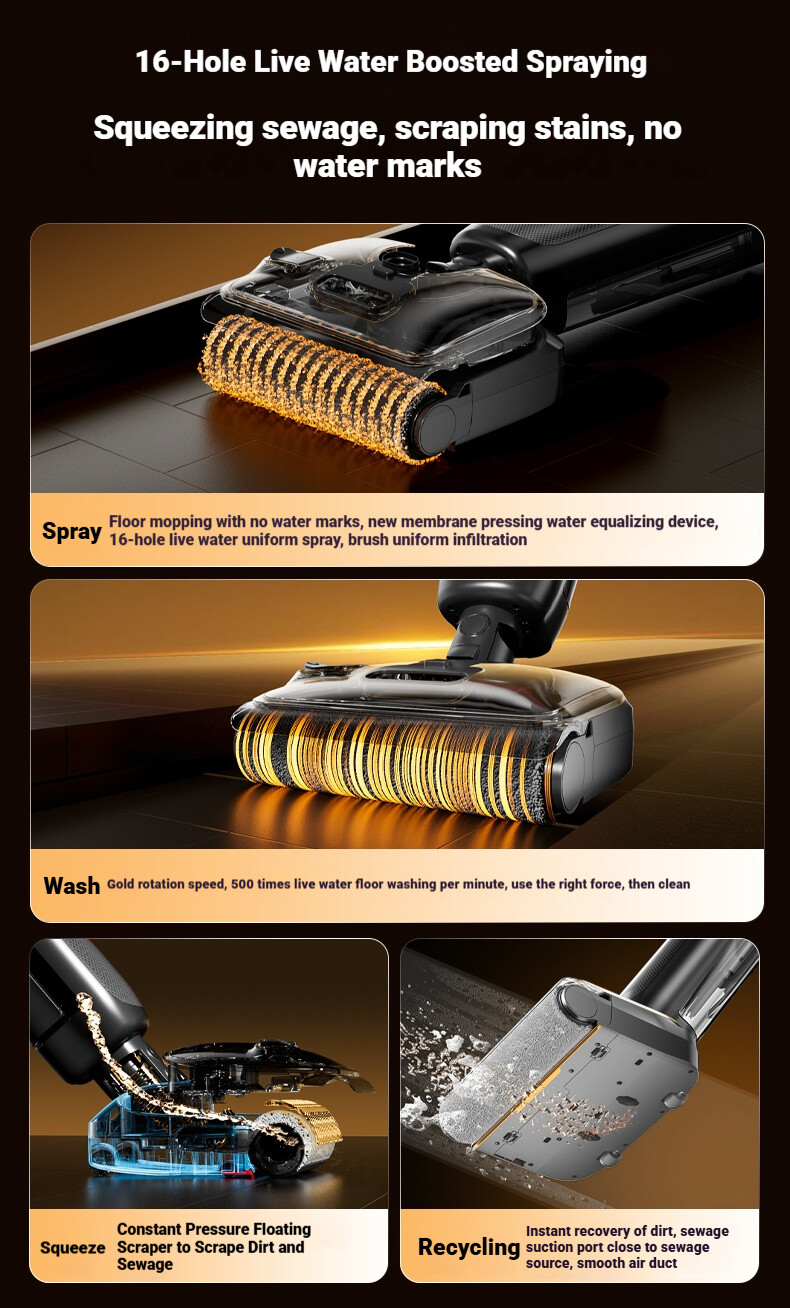 16-Hole Live Water Boosted Spraying

Squeezing sewage, scraping stains, no water marks

Spray Floor mopping with no water marks, new membrane pressing water equalizing device, 16-hole live water uniform spray, brush uniform infiltration

Wash Gold rotation speed, 500 times live water floor washing per minute, use the right force, then clean

Squeeze Constant Pressure Floating Scraper to Scrape Dirt and Sewage

Recycling Instant recovery of dirt, sewage suction port close to sewage source, smooth air duct