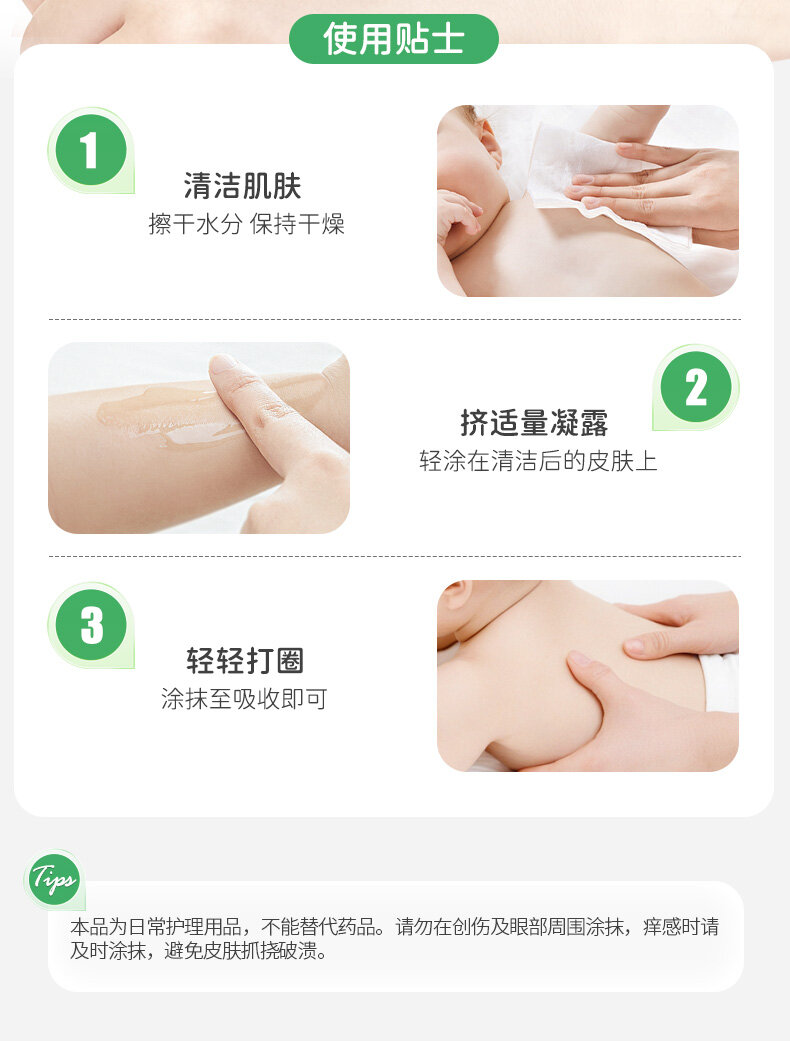 使用贴士

1
清洁肌肤
擦干水分 保持干燥

2
挤适量凝露
轻涂在清洁后的皮肤上

3
轻轻打圈
涂抹至吸收即可

Tips
本品为日常护理用品，不能替代药品。请勿在创伤及眼部周围涂抹，痒感时请及时涂抹，避免皮肤抓挠破溃。