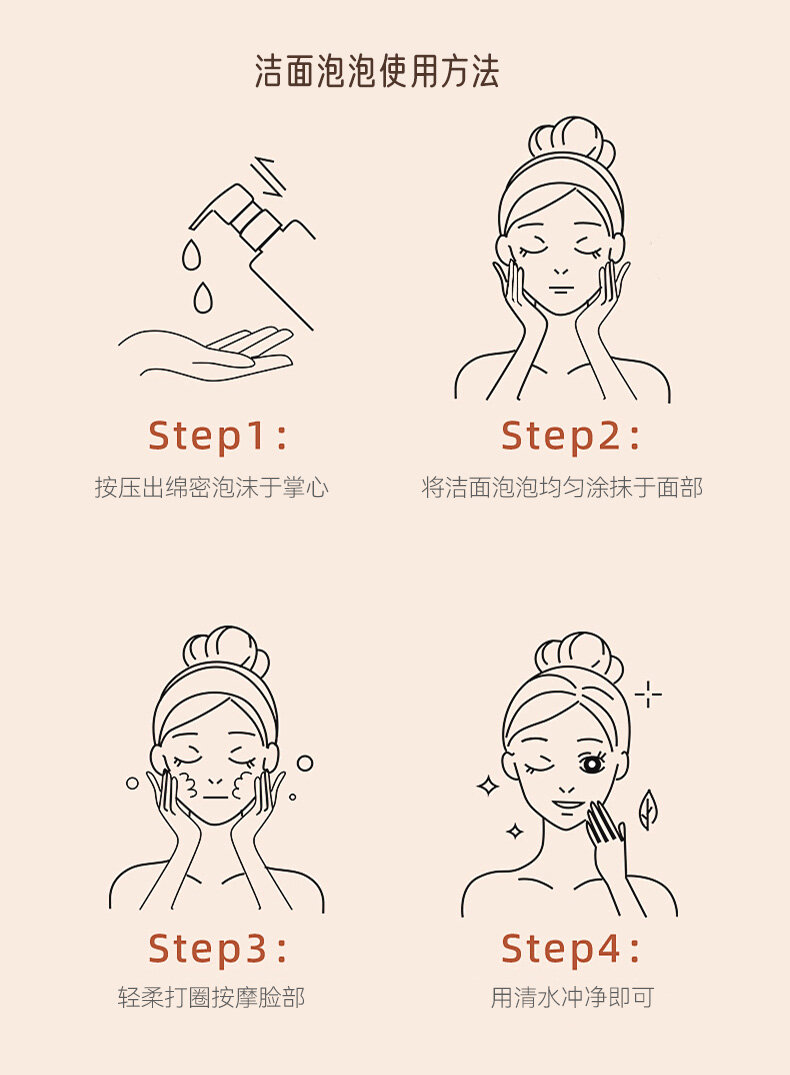 洁面泡泡使用方法

Step1:
按压出绵密泡沫于掌心

Step2:
将洁面泡泡均匀涂抹于面部

Step3:
轻柔打圈按摩脸部

Step4:
用清水冲净即可