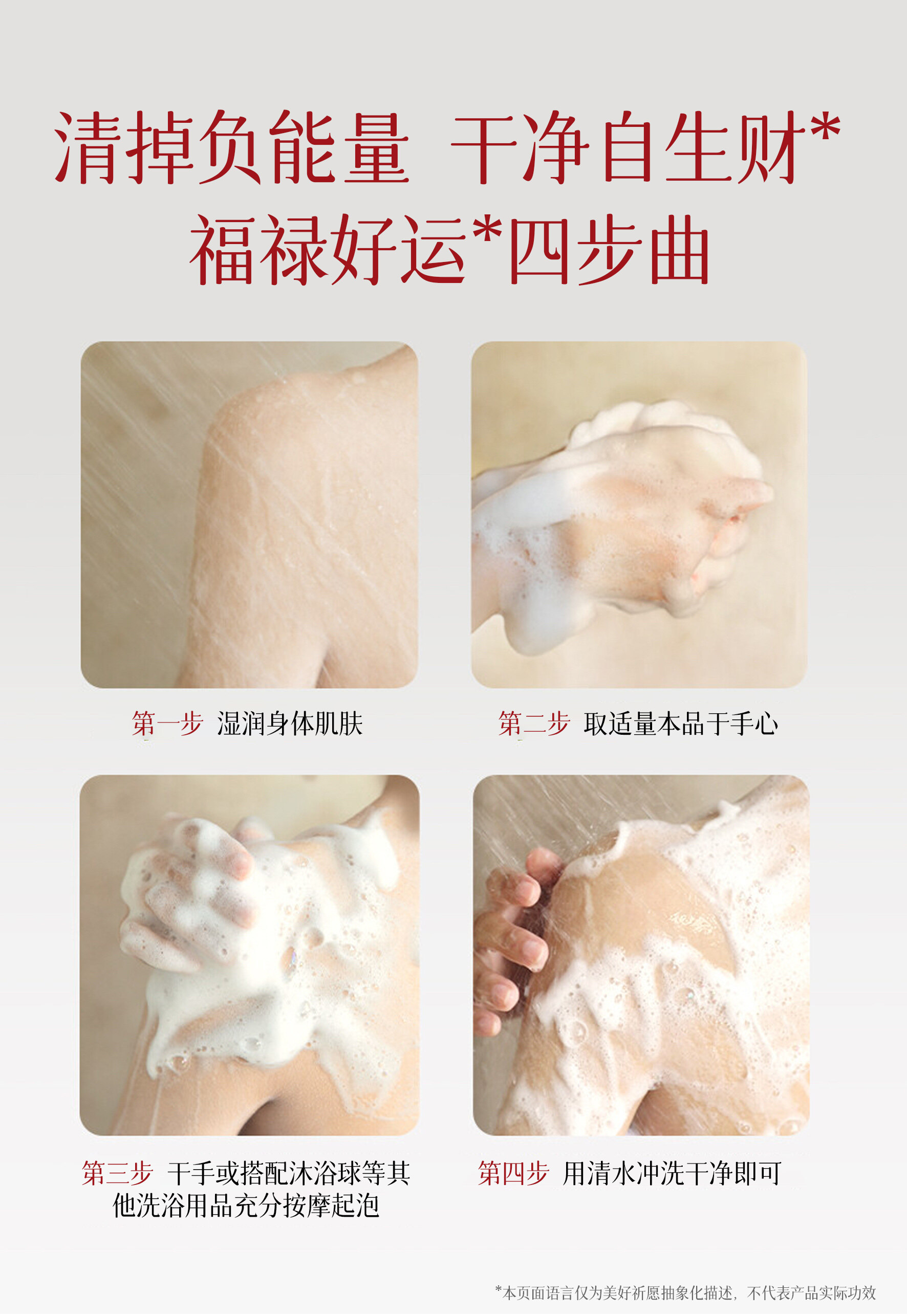 清掉负能量 干净自生财*
福禄好运*四步曲

第一步 湿润身体肌肤

第二步 取适量本品于手心

第三步 干手或搭配沐浴球等其他洗浴用品充分按摩起泡

第四步 用清水冲洗干净即可

*本页面语言仅为美好祈愿抽象化描述，不代表产品实际功效